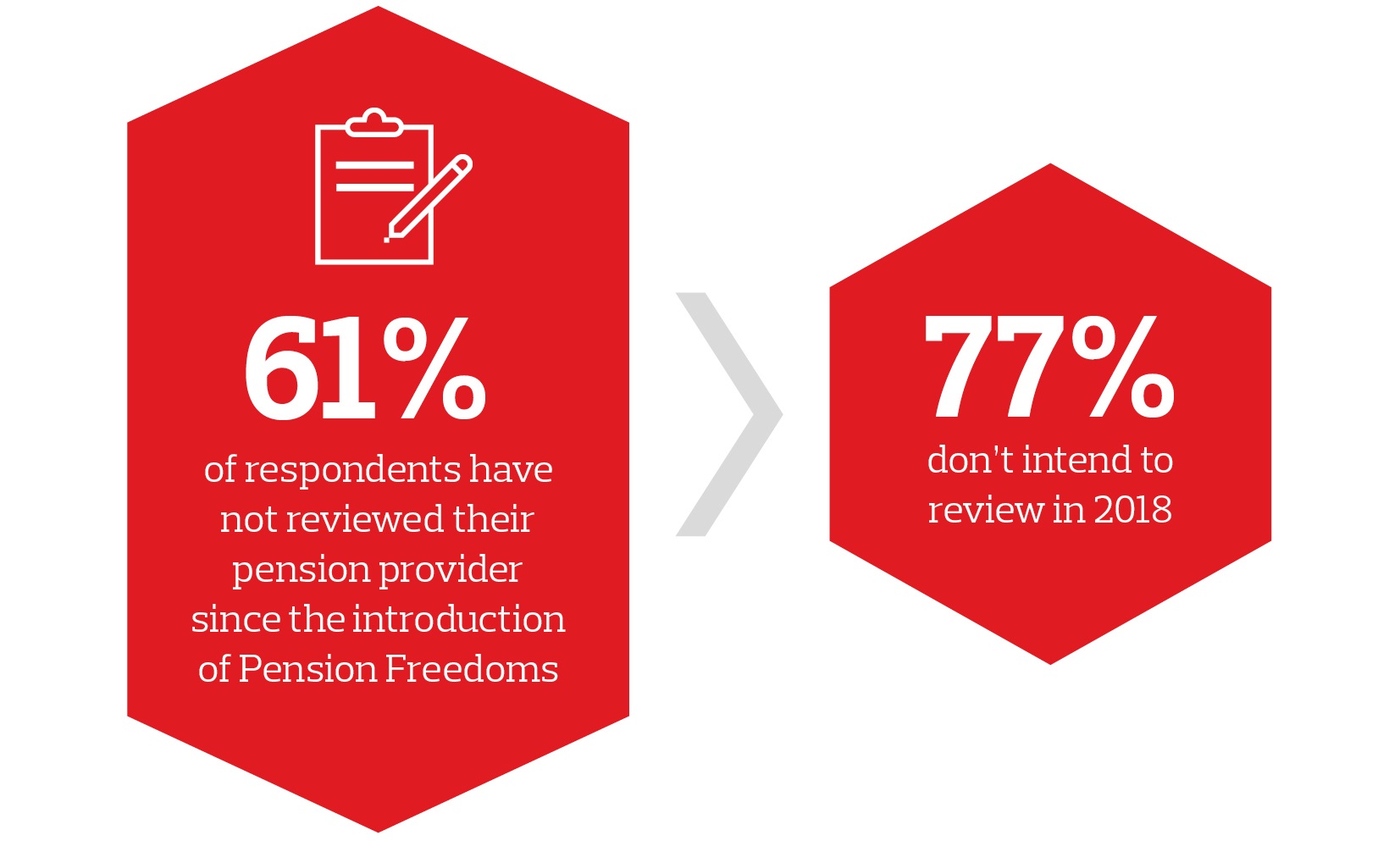 61%
of respondents have not reviewed their pension provider since the introduction of Pension Freedoms

77%
don't intend to review in 2018