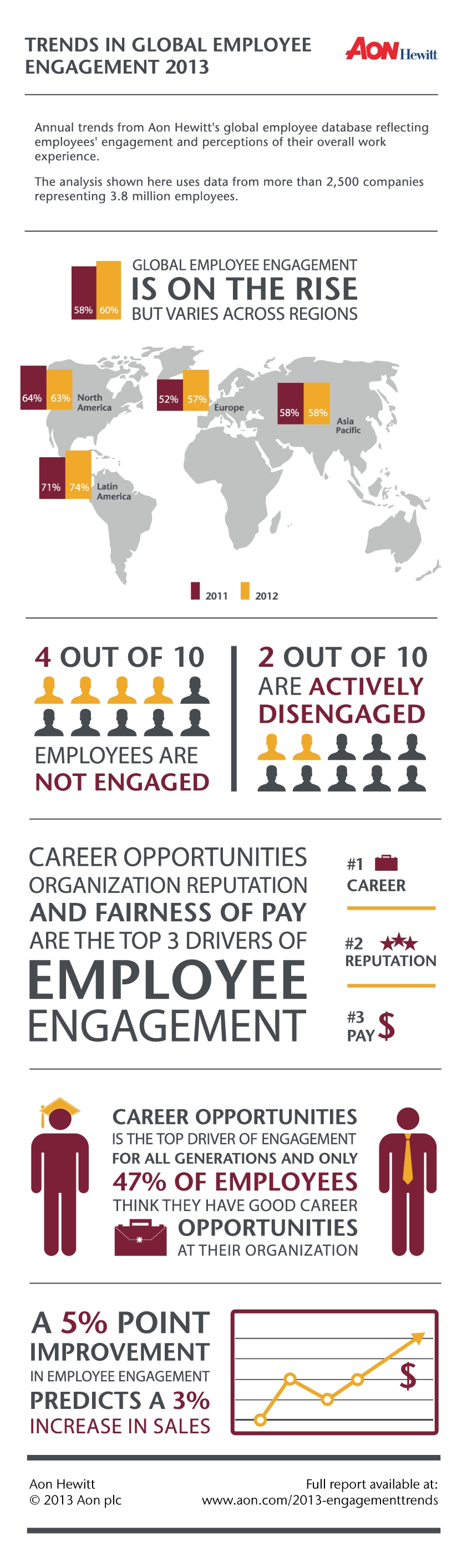 TRENDS IN GLOBAL EMPLOYEE ENGAGEMENT 2013

AON Hewitt

Annual trends from Aon Hewitt's global employee database reflecting employees' engagement and perceptions of their overall work experience.

The analysis shown here uses data from more than 2,500 companies representing 3.8 million employees.

58% 60%

GLOBAL EMPLOYEE ENGAGEMENT
IS ON THE RISE
BUT VARIES ACROSS REGIONS

64% 63% North America

52% 57% Europe

58% 58% Asia Pacific

71% 74% Latin America

2011 2012

4 OUT OF 10
EMPLOYEES ARE
NOT ENGAGED

2 OUT OF 10
ARE ACTIVELY
DISENGAGED

CAREER OPPORTUNITIES
ORGANIZATION REPUTATION
AND FAIRNESS OF PAY
ARE THE TOP 3 DRIVERS OF
EMPLOYEE
ENGAGEMENT

#1 CAREER

#2 REPUTATION

#3 PAY $

CAREER OPPORTUNITIES
IS THE TOP DRIVER OF ENGAGEMENT
FOR ALL GENERATIONS AND ONLY
47% OF EMPLOYEES
THINK THEY HAVE GOOD CAREER
OPPORTUNITIES
AT THEIR ORGANIZATION

A 5% POINT
IMPROVEMENT
IN EMPLOYEE ENGAGEMENT
PREDICTS A 3%
INCREASE IN SALES

$

Aon Hewitt
© 2013 Aon plc

Full report available at:
www.aon.com/2013-engagementtrends