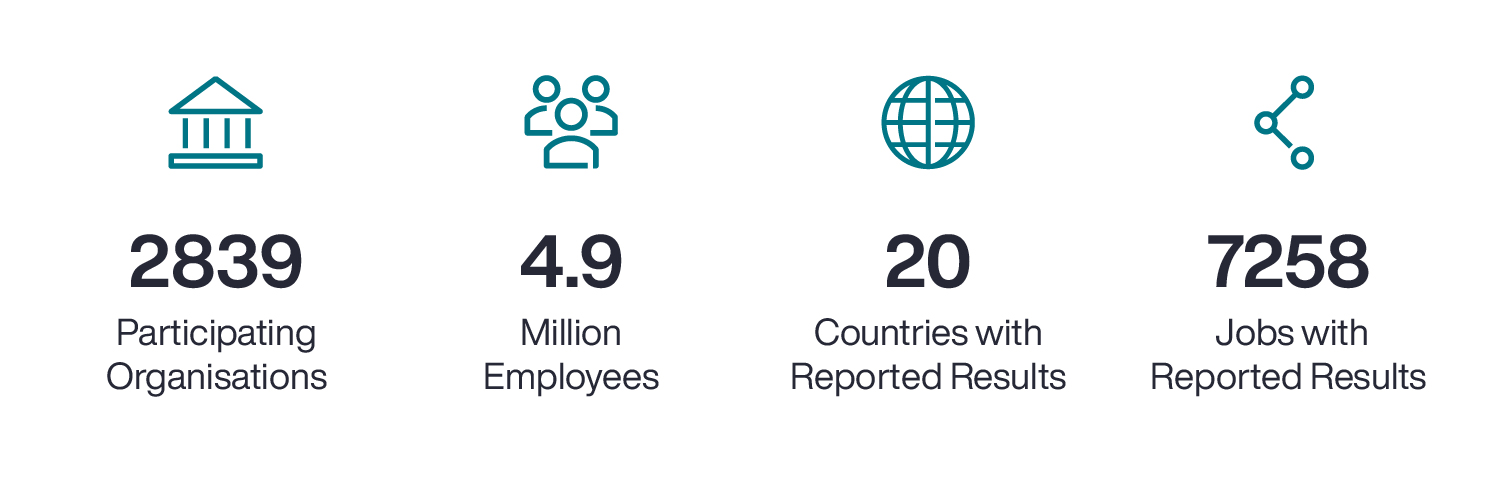 2839
Participating Organisations

4.9
Million Employees

20
Countries with Reported Results

7258
Jobs with Reported Results