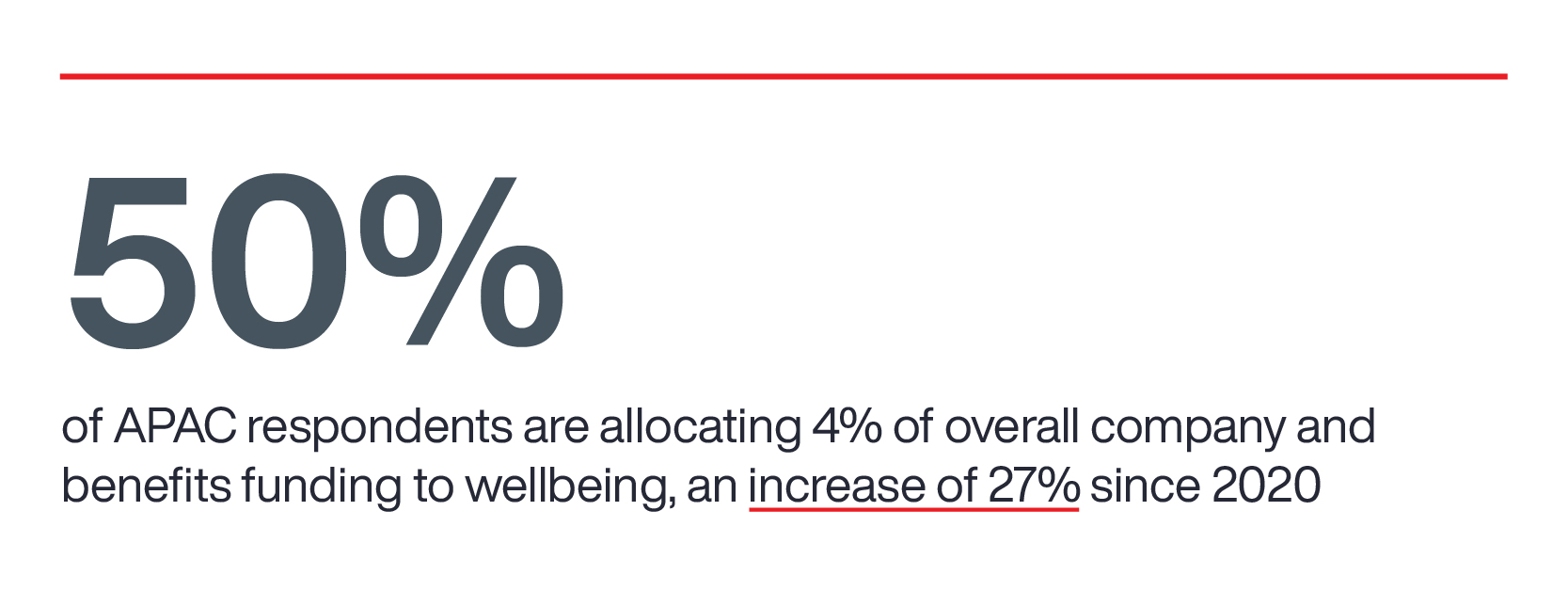 50%

of APAC respondents are allocating 4% of overall company and benefits funding to wellbeing, an increase of 27% since 2020