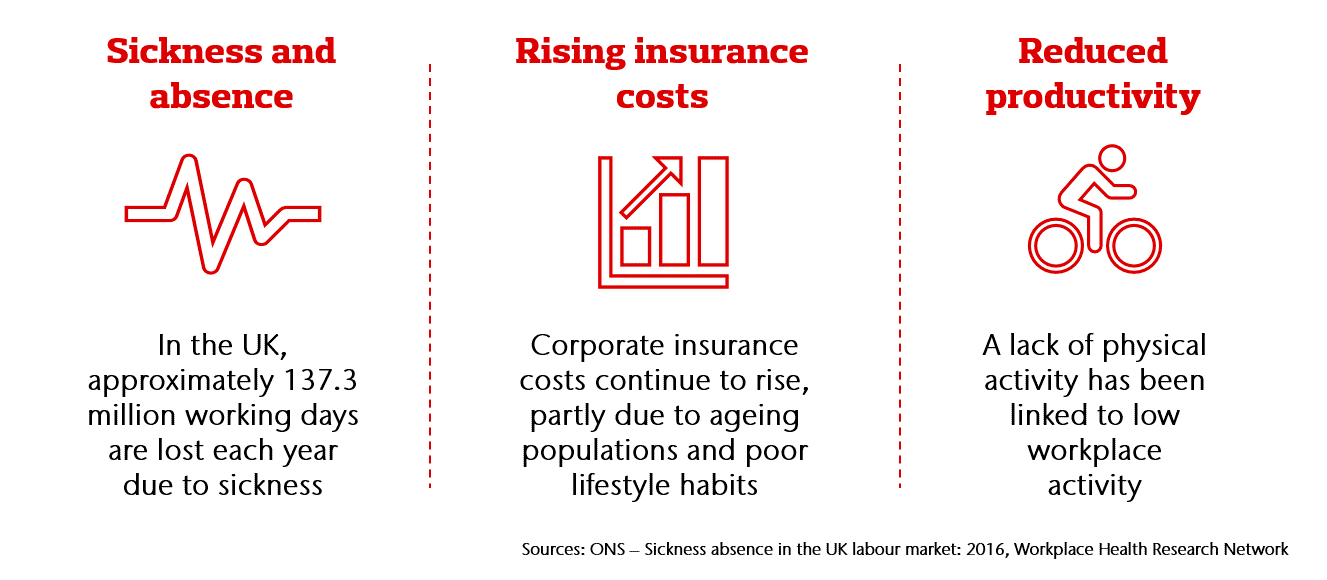 Sickness and absence

In the UK, approximately 137.3 million working days are lost each year due to sickness

Rising insurance costs

Corporate insurance costs continue to rise, partly due to ageing populations and poor lifestyle habits

Reduced productivity

A lack of physical activity has been linked to low workplace activity

Sources: ONS – Sickness absence in the UK labour market: 2016, Workplace Health Research Network