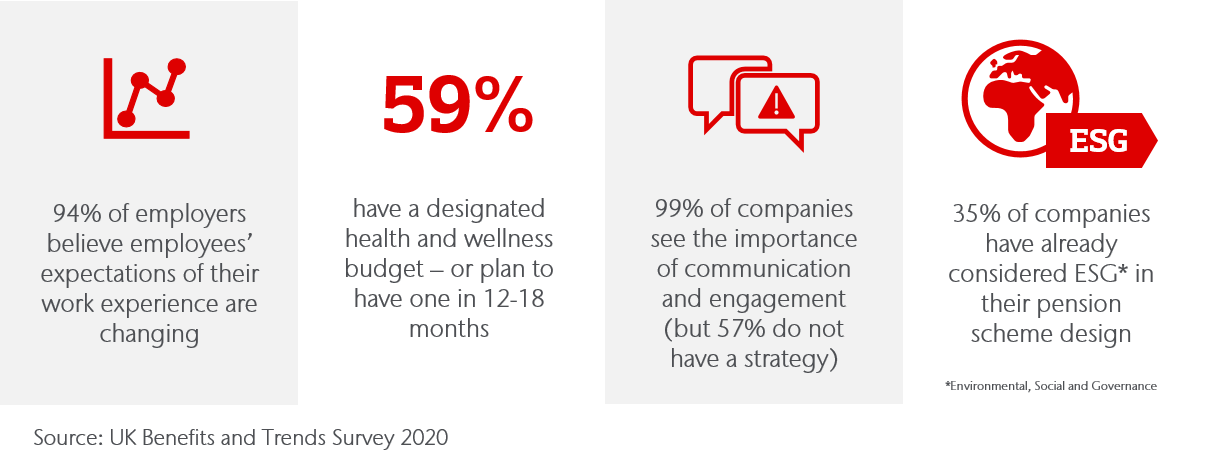 94% of employers believe employees' expectations of their work experience are changing

59%

have a designated health and wellness budget – or plan to have one in 12-18 months

99% of companies see the importance of communication and engagement (but 57% do not have a strategy)

ESG

35% of companies have already considered ESG* in their pension scheme design

*Environmental, Social and Governance

Source: UK Benefits and Trends Survey 2020