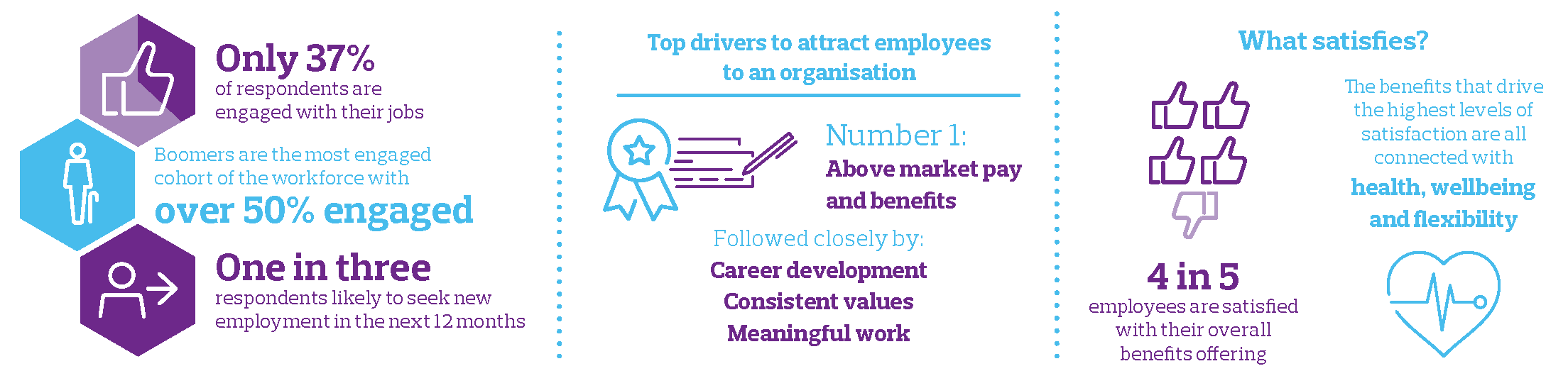 Only 37%
of respondents are engaged with their jobs

Boomers are the most engaged cohort of the workforce with
over 50% engaged

One in three
respondents likely to seek new employment in the next 12 months

Top drivers to attract employees to an organisation

Number 1:
Above market pay and benefits

Followed closely by:
Career development
Consistent values
Meaningful work

What satisfies?

4 in 5
employees are satisfied with their overall benefits offering

The benefits that drive the highest levels of satisfaction are all connected with
health, wellbeing and flexibility