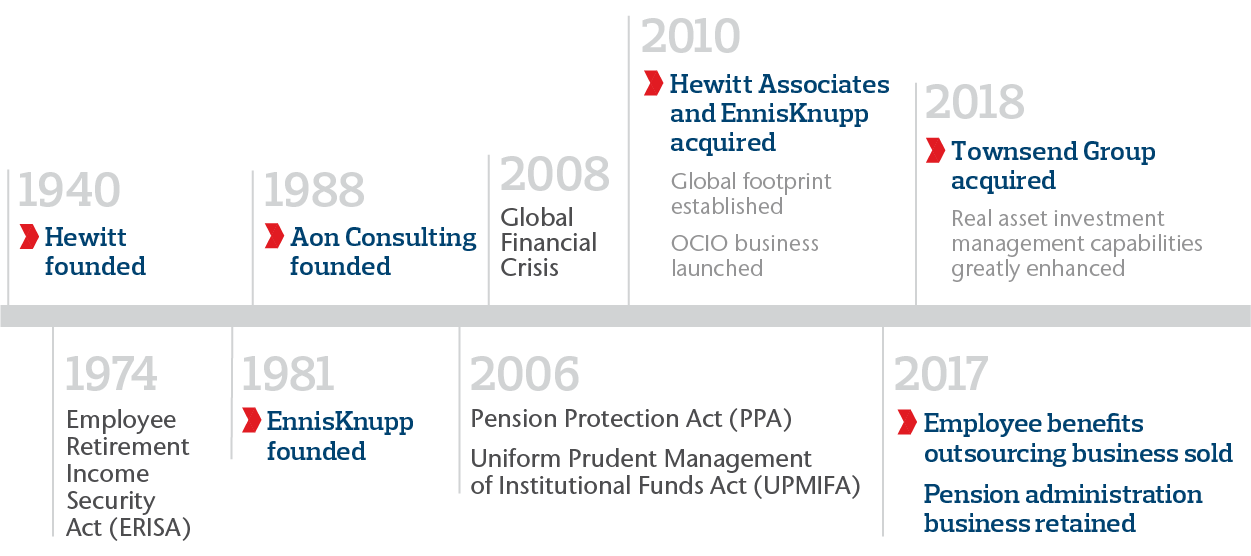 1940
Hewitt founded

1988
Aon Consulting founded

2008
Global Financial Crisis

2010
Hewitt Associates and EnnisKnupp acquired

Global footprint established

OCIO business launched

2018
Townsend Group acquired

Real asset investment management capabilities greatly enhanced

1974
Employee Retirement Income Security Act (ERISA)

1981
EnnisKnupp founded

2006
Pension Protection Act (PPA)

Uniform Prudent Management of Institutional Funds Act (UPMIFA)

2017
Employee benefits outsourcing business sold

Pension administration business retained