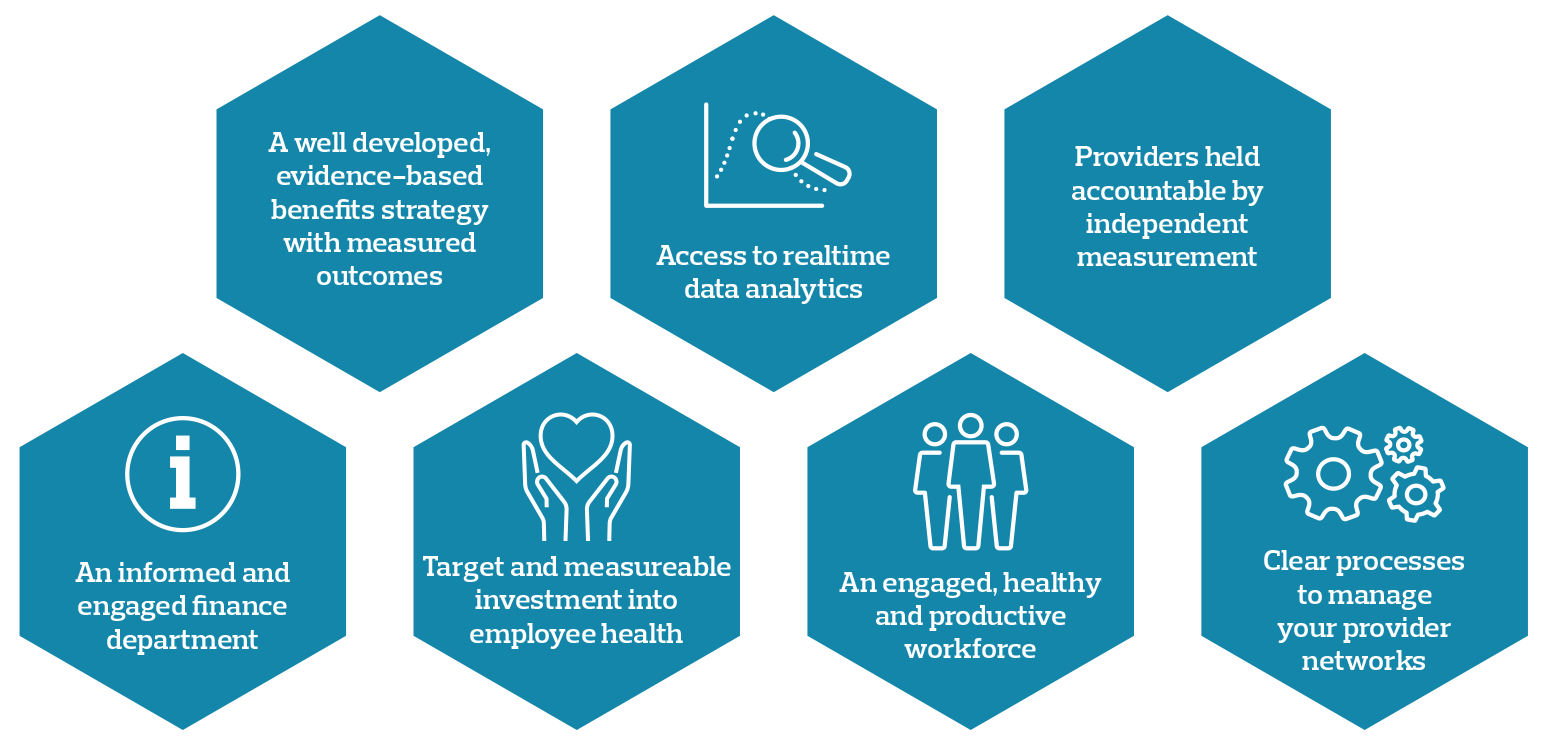 A well developed, evidence-based benefits strategy with measured outcomes

Access to realtime data analytics

Providers held accountable by independent measurement

An informed and engaged finance department

Target and measureable investment into employee health

An engaged, healthy and productive workforce

Clear processes to manage your provider networks