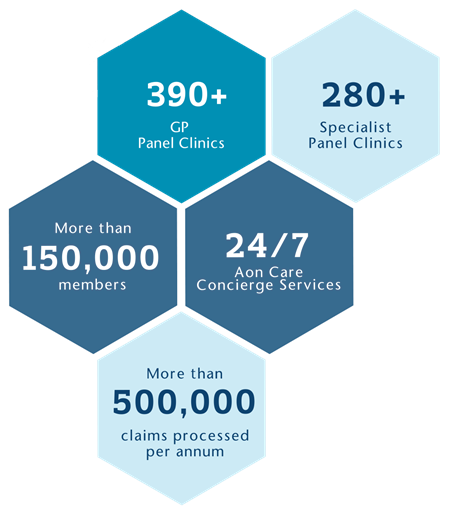 390+
GP
Panel Clinics

280+
Specialist
Panel Clinics

More than
150,000
members

24/7
Aon Care
Concierge Services

More than
500,000
claims processed
per annum