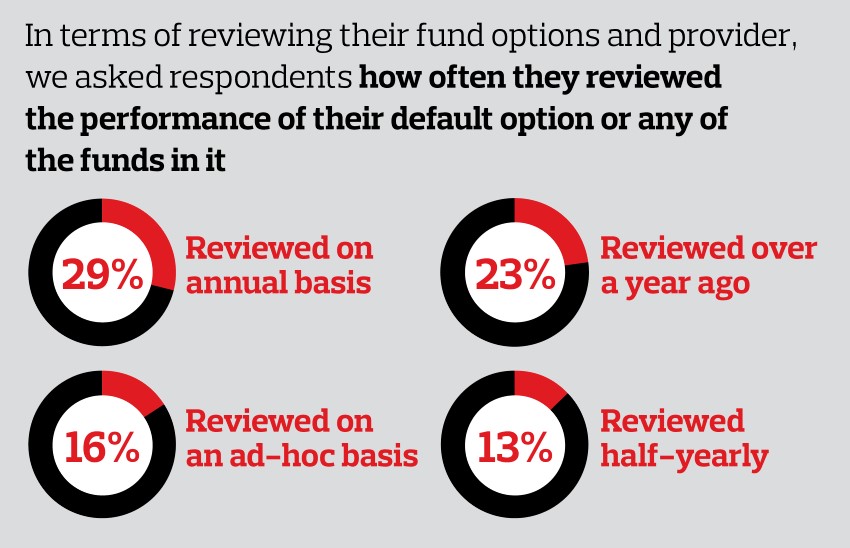 In terms of reviewing their fund options and provider, we asked respondents how often they reviewed the performance of their default option or any of the funds in it

29%
Reviewed on annual basis

23%
Reviewed over a year ago

16%
Reviewed on an ad-hoc basis

13%
Reviewed half-yearly