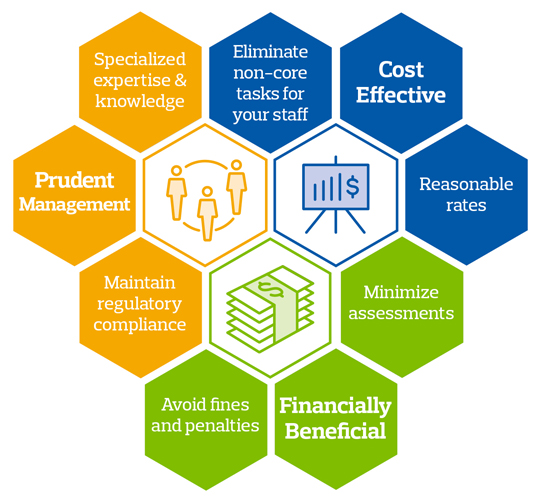 Specialized expertise & knowledge

Eliminate non-core tasks for your staff

Cost Effective

Prudent Management

$

Reasonable rates

Maintain regulatory compliance

$

Minimize assessments

Avoid fines and penalties

Financially Beneficial