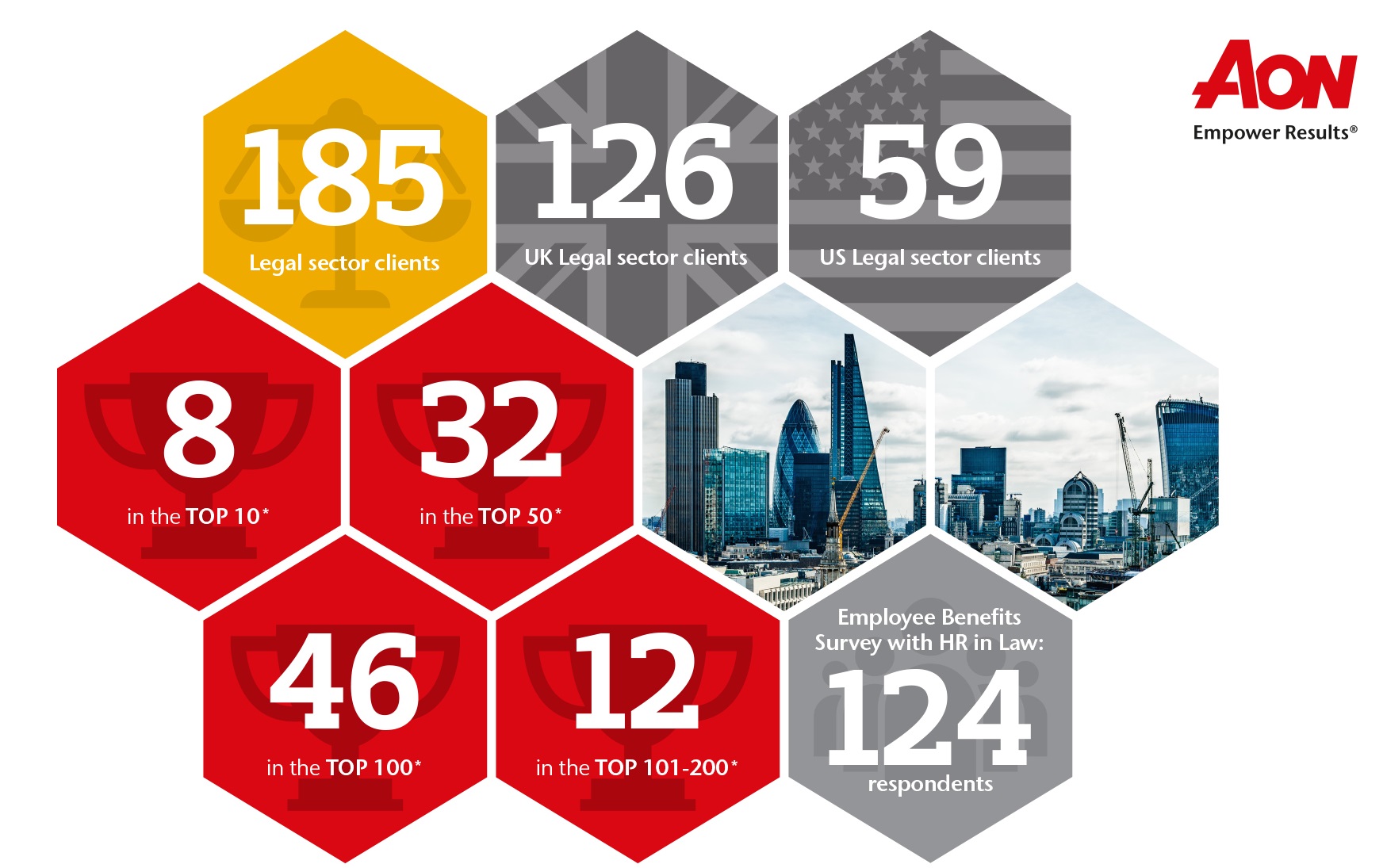 AON
Empower Results®

185
Legal sector clients

126
UK Legal sector clients

59
US Legal sector clients

8
in the TOP 10*

32
in the TOP 50*

46
in the TOP 100*

12
in the TOP 101-200*

Employee Benefits Survey with HR in Law:
124
respondents