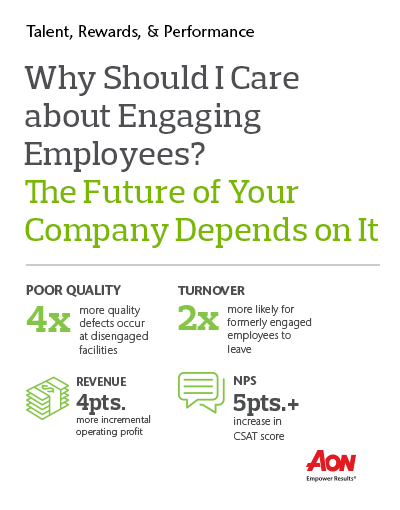 Talent, Rewards, & Performance

Why Should I Care about Engaging Employees?
The Future of Your Company Depends on It

POOR QUALITY
4x more quality defects occur at disengaged facilities

TURNOVER
2x more likely for formerly engaged employees to leave

REVENUE
4pts. more incremental operating profit

NPS
5pts.+ increase in CSAT score

AON
Empower Results®