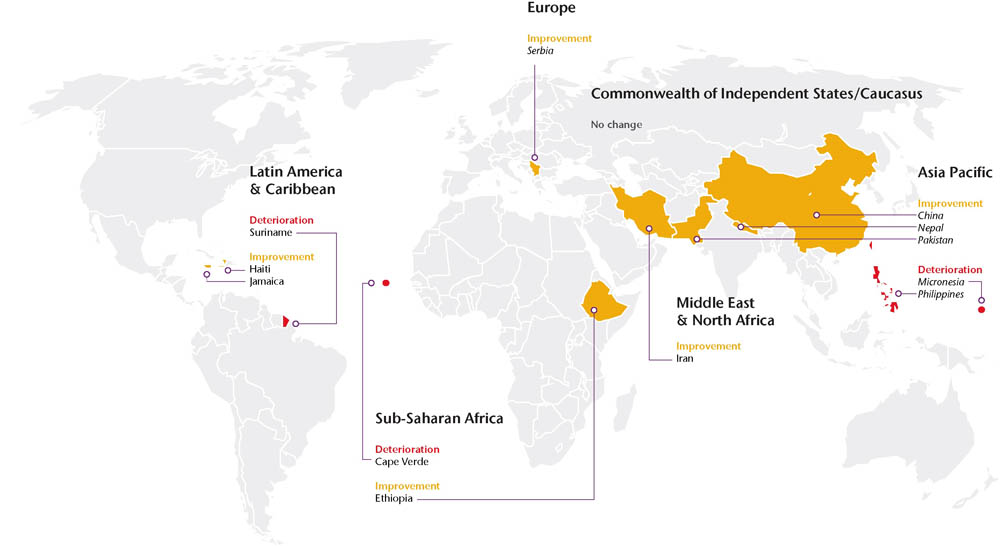 Europe

Improvement
Serbia

Commonwealth of Independent States/Caucasus

No change

Latin America & Caribbean

Deterioration
Suriname

Improvement
Haiti
Jamaica

Asia Pacific

Improvement
China
Nepal
Pakistan

Deterioration
Micronesia
Philippines

Middle East & North Africa

Improvement
Iran

Sub-Saharan Africa

Deterioration
Cape Verde

Improvement
Ethiopia